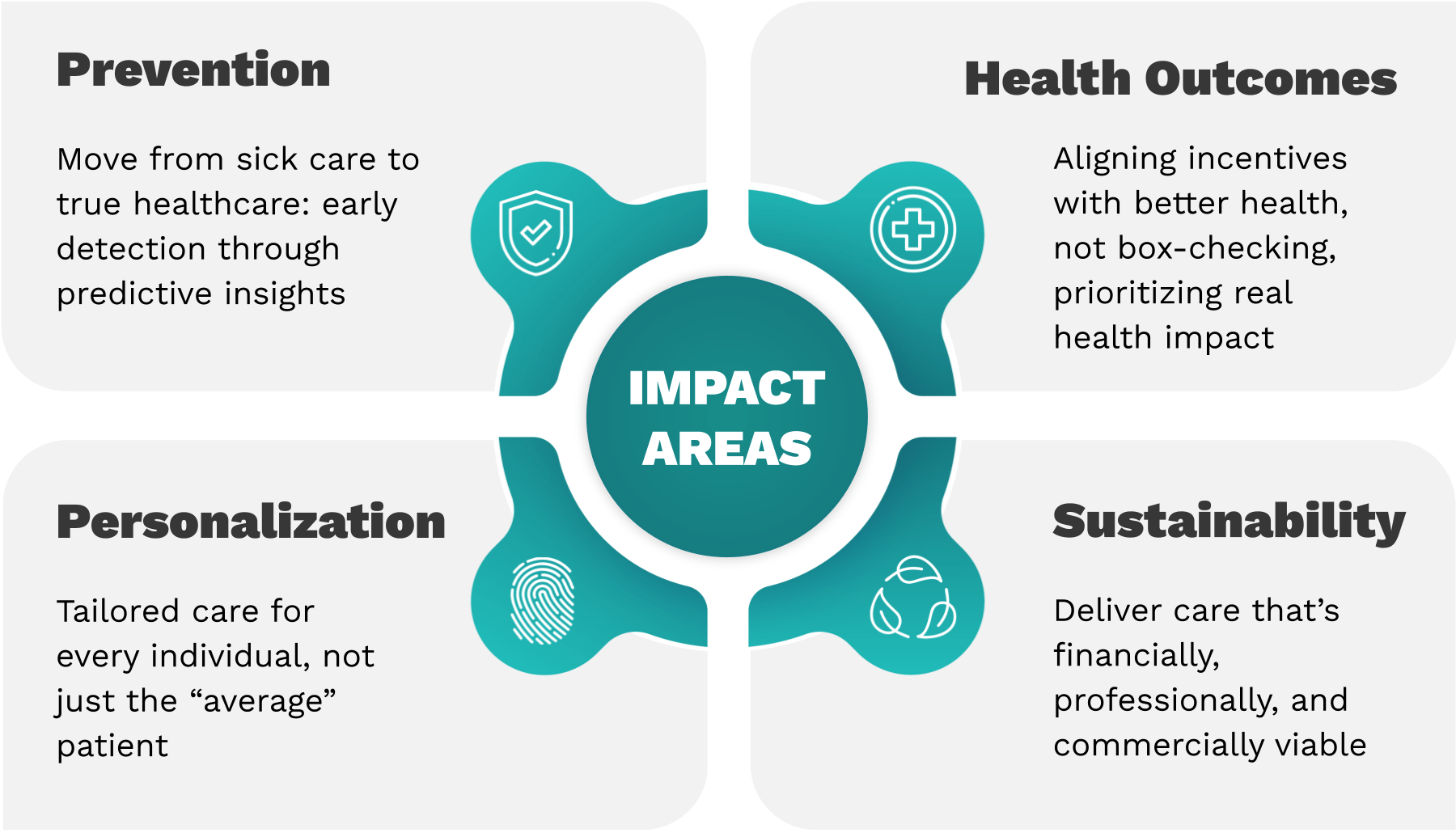 Prevention

Move from sick care to true healthcare: early detection through predictive insights

Health Outcomes

Aligning incentives with better health, not box-checking, prioritizing real health impact

IMPACT AREAS

Personalization

Tailored care for every individual, not just the “average” patient

Sustainability

Deliver care that’s financially, professionally, and commercially viable